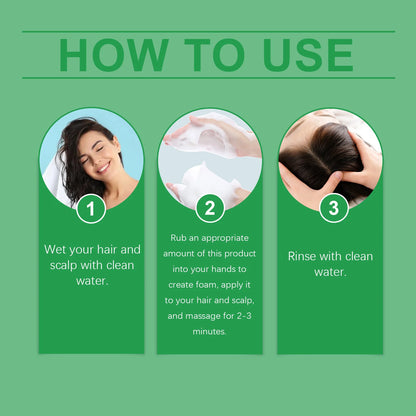 HOW TO USE

1

Wet your hair and scalp with clean water.

2

Rub an appropriate amount of this product into your hands to create foam, apply it to your hair and scalp, and massage for 2-3 minutes.

3

Rinse with clean water.