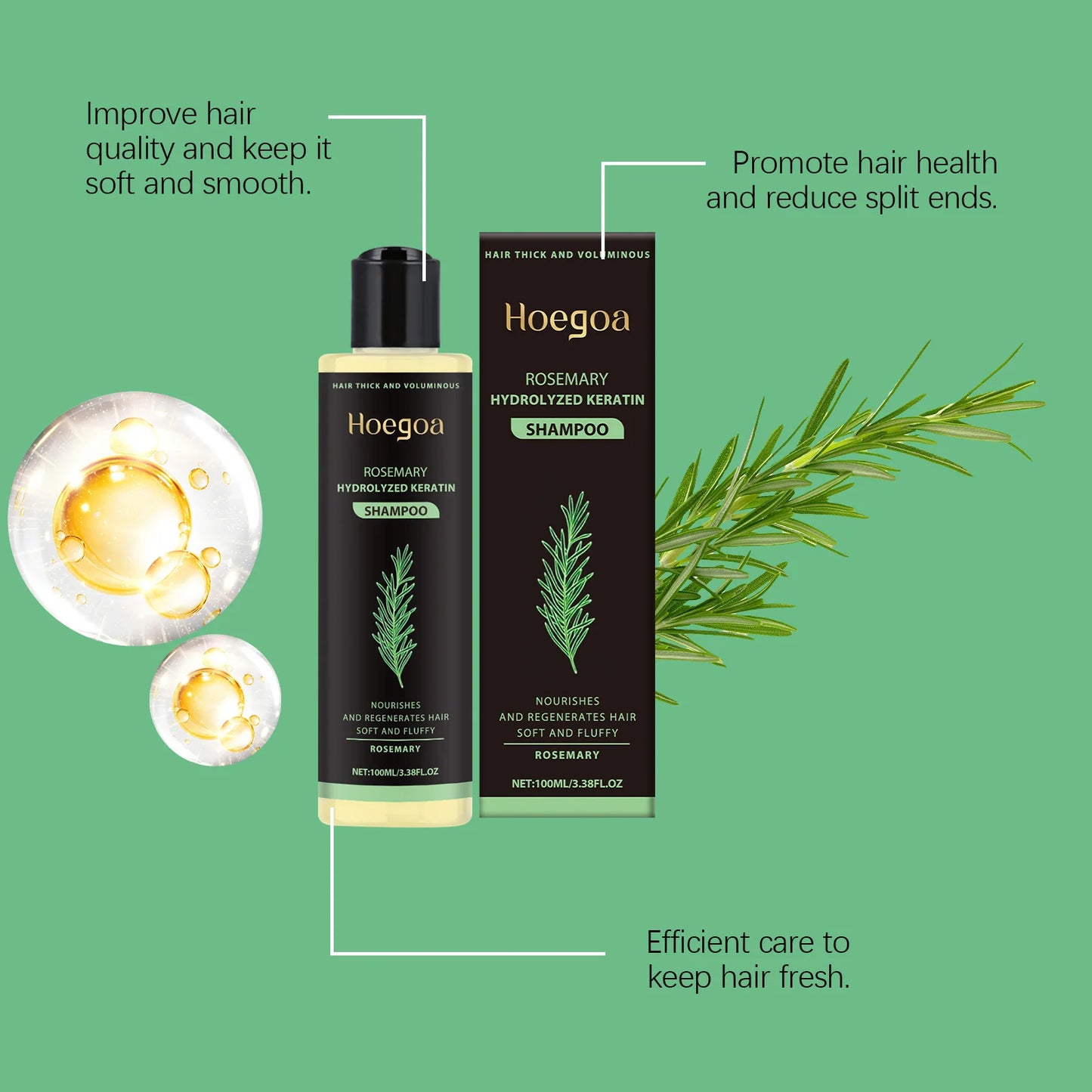 Improve hair quality and keep it soft and smooth.

Promote hair health and reduce split ends.

HAIR THICK AND VOLUMINOUS

Hoegoa

ROSEMARY
HYDROLYZED KERATIN
SHAMPOO

NOURISHES
AND REGENERATES HAIR
SOFT AND FLUFFY
ROSEMARY

NET:100ML/3.38FL.OZ

HAIR THICK AND VOLUMINOUS

Hoegoa

ROSEMARY
HYDROLYZED KERATIN
SHAMPOO

NOURISHES
AND REGENERATES HAIR
SOFT AND FLUFFY
ROSEMARY

NET:100ML/3.38FL.OZ

Efficient care to keep hair fresh.